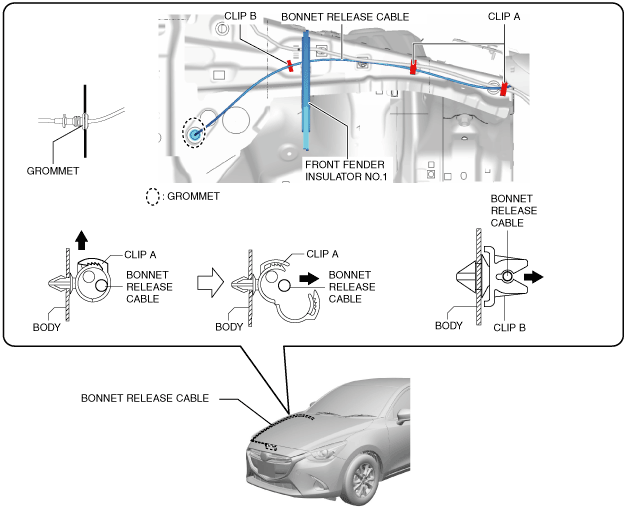 CLIP B
BONNET RELEASE CABLE
CLIP A
GROMMET
FRONT FENDER INSULATOR NO.1
: GROMMET
CLIP A
BONNET RELEASE CABLE
BODY
CLIP A
BONNET RELEASE CABLE
BODY
BONNET RELEASE CABLE
BODY
CLIP B
BONNET RELEASE CABLE