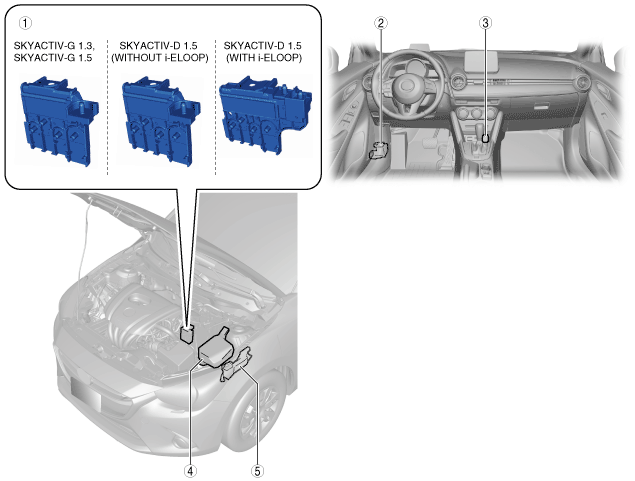 1

SKYACTIV-G 1.3, SKYACTIV-G 1.5

SKYACTIV-D 1.5 (WITHOUT i-ELOOP)

SKYACTIV-D 1.5 (WITH i-ELOOP)

2

3

4

5