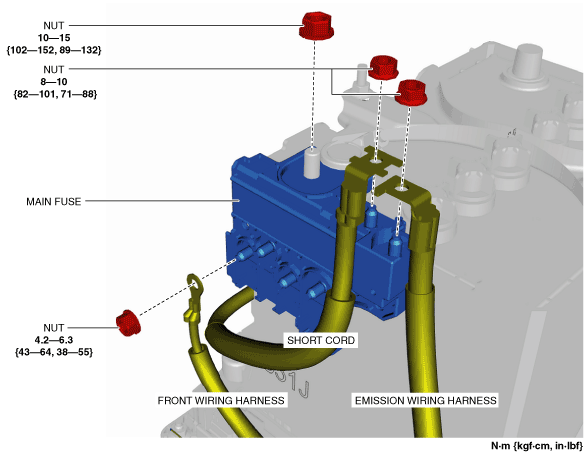 NUT
10—15
{102—152, 89—132}

NUT
8—10
{82—101, 71—88}

MAIN FUSE

NUT
4.2—6.3
{43—64, 38—55}

SHORT CORD

FRONT WIRING HARNESS

EMISSION WIRING HARNESS

N·m {kgf·cm, in·lbf}