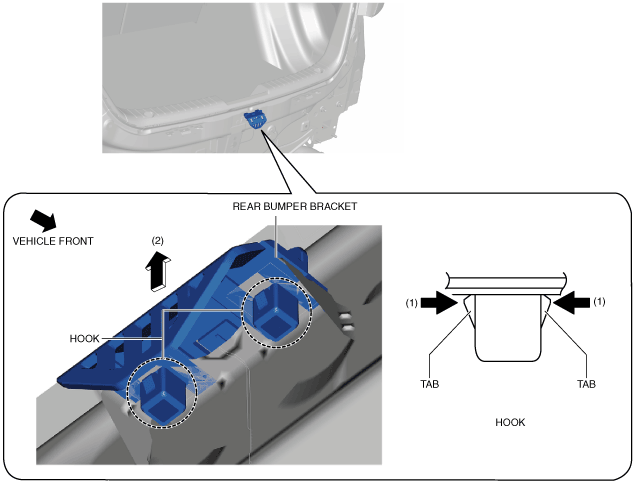 REAR BUMPER BRACKET

VEHICLE FRONT

(2)

HOOK

(1)

(1)

TAB

TAB

HOOK