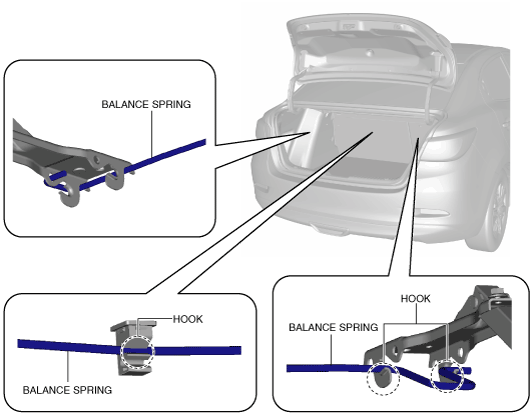 BALANCE SPRING

HOOK

BALANCE SPRING

HOOK

BALANCE SPRING