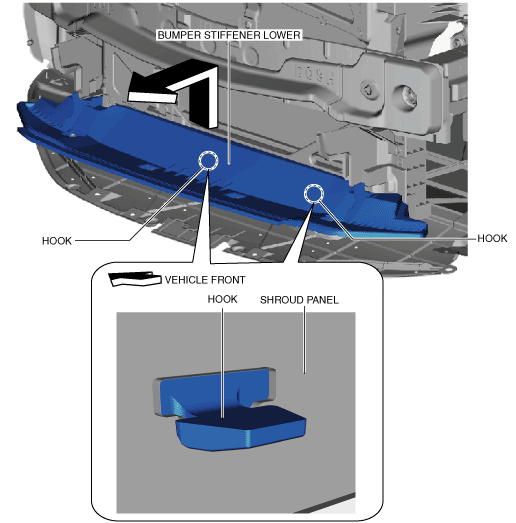 BUMPER STIFFENER LOWER

HOOK

HOOK

VEHICLE FRONT

HOOK

SHROUD PANEL