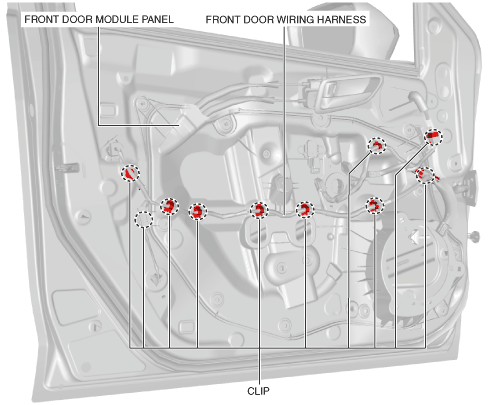 FRONT DOOR MODULE PANEL
FRONT DOOR WIRING HARNESS
CLIP