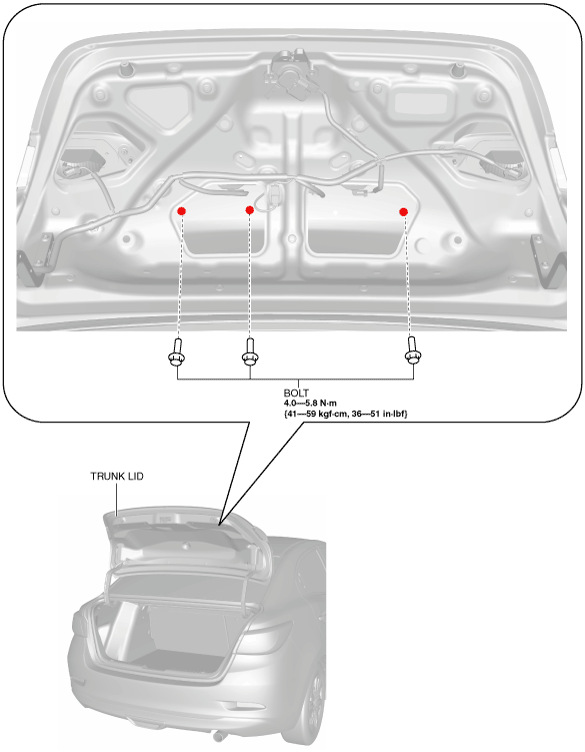 BOLT
4.0—5.8 N·m
{41—59 kgf·cm, 36—51 in·lbf}

TRUNK LID