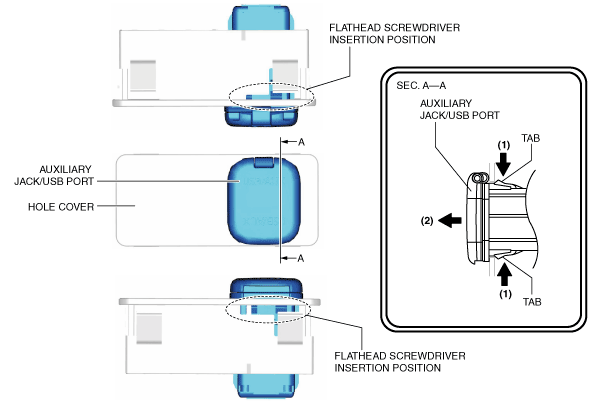 FLATHEAD SCREWDRIVER INSERTION POSITION

A

AUXILIARY JACK/USB PORT

HOLE COVER

A

FLATHEAD SCREWDRIVER INSERTION POSITION

SEC. A—A

AUXILIARY JACK/USB PORT

(1)

TAB

(2)

(1)

TAB