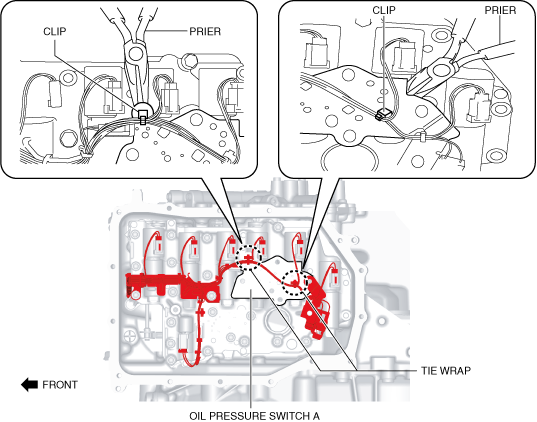 CLIP
PRIER
CLIP
PRIER
TIE WRAP
FRONT
OIL PRESSURE SWITCH A