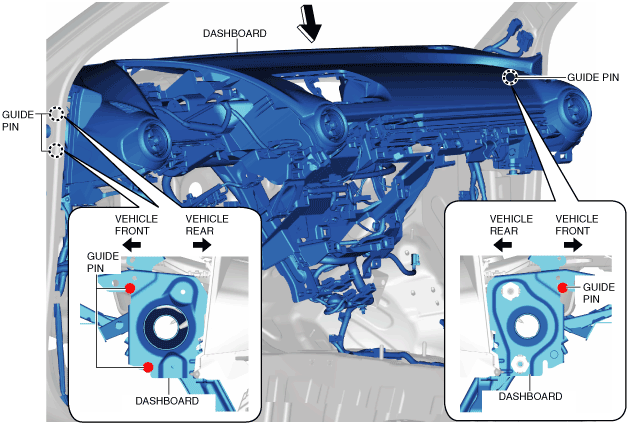 DASHBOARD

GUIDE PIN

GUIDE PIN

VEHICLE FRONT

VEHICLE REAR

GUIDE PIN

DASHBOARD

VEHICLE REAR

VEHICLE FRONT

GUIDE PIN

DASHBOARD