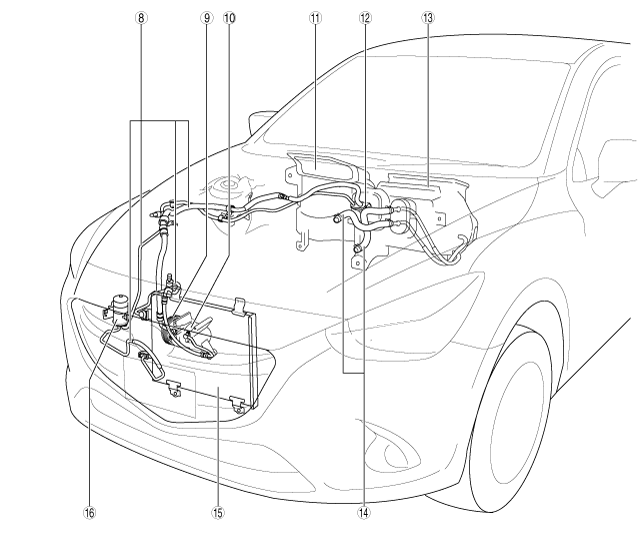 8
9
10
11
12
13
16
15
14