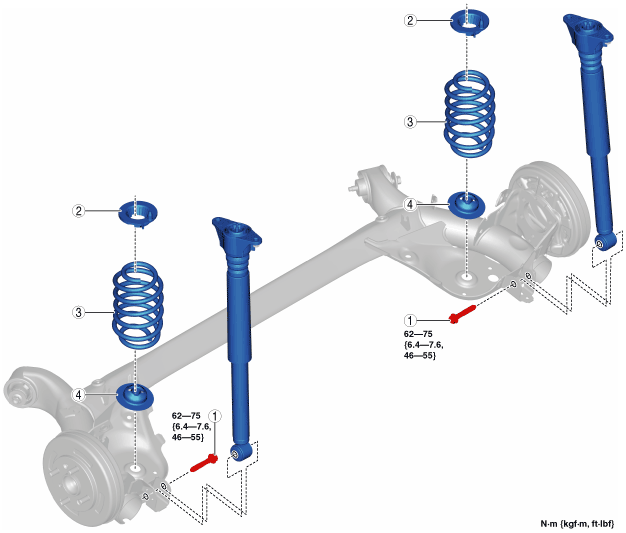 2

3

4

1

62—75
{6.4—7.6,
46—55}

2

3

4

62—75
{6.4—7.6,
46—55}

1

N·m {kgf·m, ft·lbf}