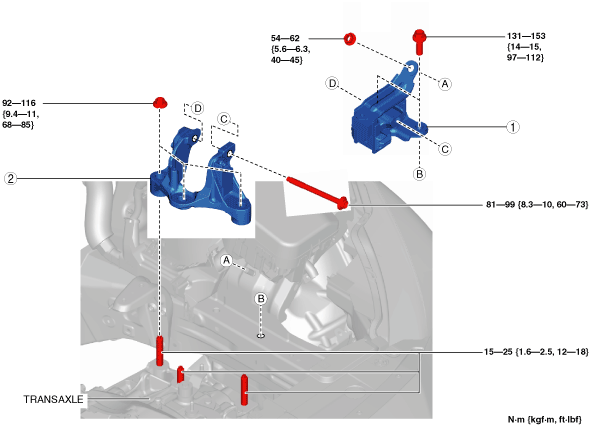 54—62 {5.6—6.3, 40—45}

131—153 {14—15, 97—112}

A

D

1

C

B

92—116 {9.4—11, 68—85}

D

C

2

81—99 {8.3—10, 60—73}

A

B

15—25 {1.6—2.5, 12—18}

TRANSAXLE

N·m {kgf·m, ft·lbf}