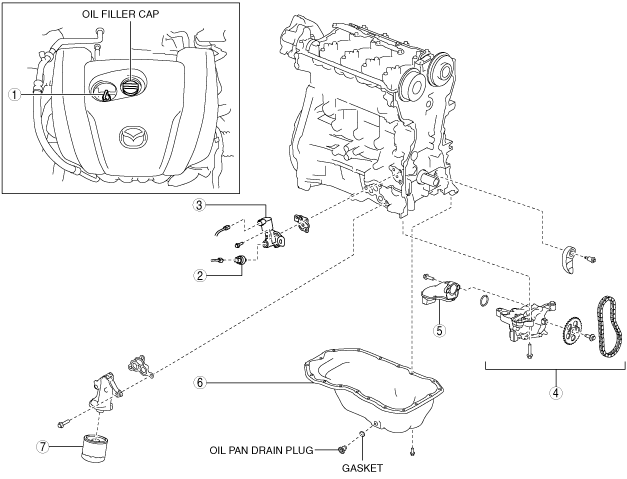 OIL FILLER CAP
1
3
2
5
4
6
7
OIL PAN DRAIN PLUG
GASKET