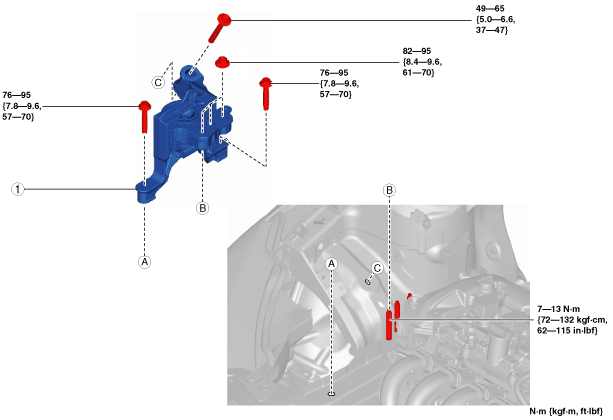 49—65 {5.0—6.6, 37—47}

82—95 {8.4—9.6, 61—70}

76—95 {7.8—9.6, 57—70}

76—95 {7.8—9.6, 57—70}

C

1

B

A

B

A

C

7—13 N·m {72—132 kgf·cm, 62—115 in·lbf}

N·m {kgf·m, ft·lbf}