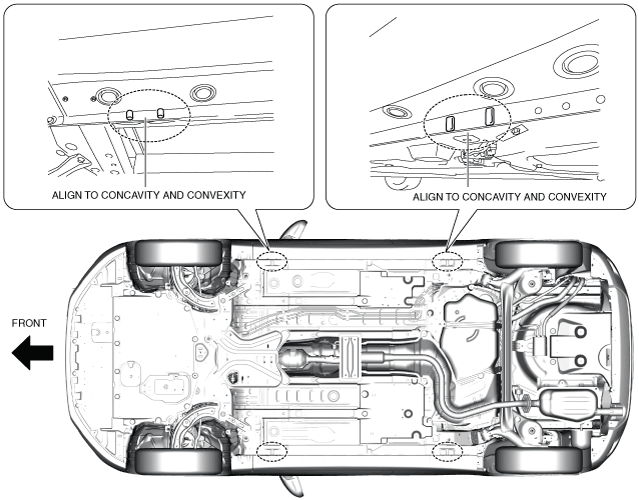 ALIGN TO CONCAVITY AND CONVEXITY

ALIGN TO CONCAVITY AND CONVEXITY

FRONT