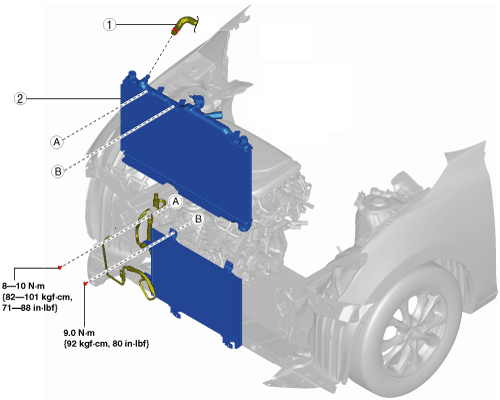 1

2

A

B

A

B

8—10 N·m
{82—101 kgf·cm, 71—88 in·lbf}

9.0 N·m
{92 kgf·cm, 80 in·lbf}