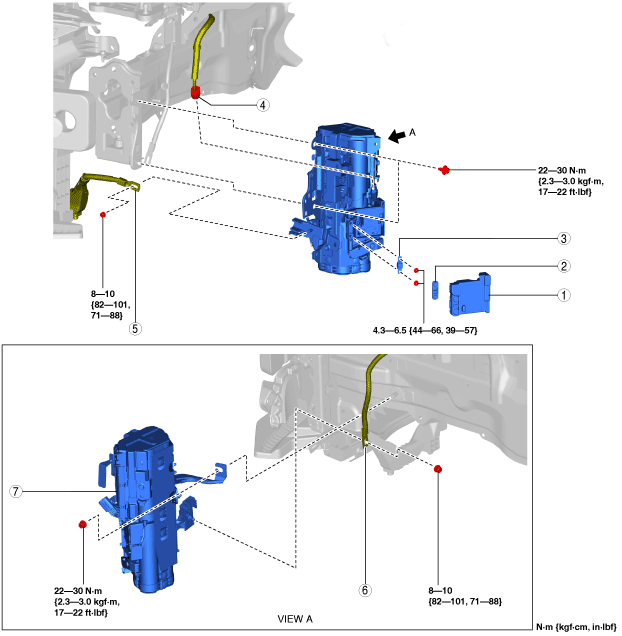 4

A

22—30 N·m {2.3—3.0 kgf·m, 17—22 ft·lbf}

3

2

1

8—10 {82—101, 71—88}

5

4.3—6.5 {44—66, 39—57}

7

22—30 N·m {2.3—3.0 kgf·m, 17—22 ft·lbf}

6

8—10 {82—101, 71—88}

VIEW A

N·m {kgf·cm, in·lbf}