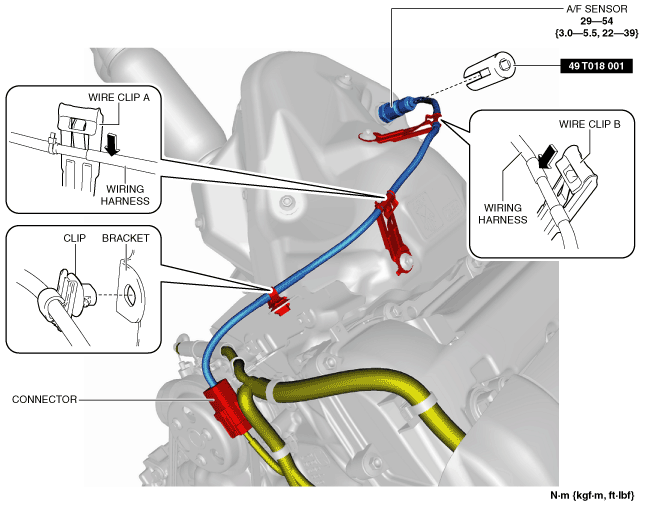 A/F SENSOR
29—54
{3.0—5.5, 22—39}

49 T018 001

WIRE CLIP A

WIRING HARNESS

WIRE CLIP B

WIRING HARNESS

CLIP

BRACKET

CONNECTOR

N·m {kgf·m, ft·lbf}