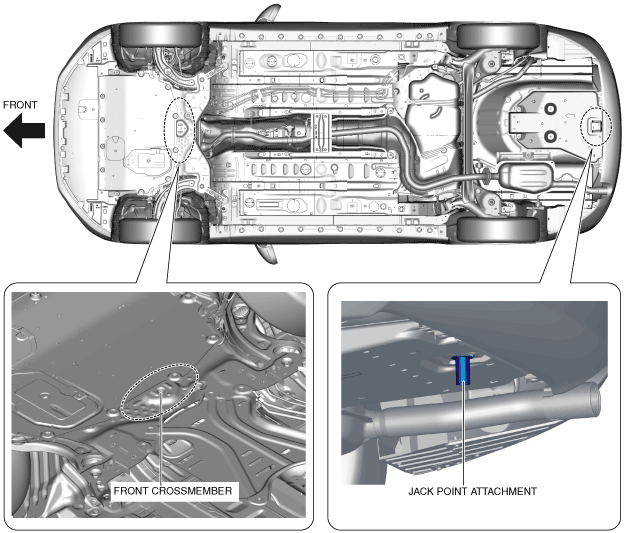 FRONT

FRONT CROSSMEMBER

JACK POINT ATTACHMENT