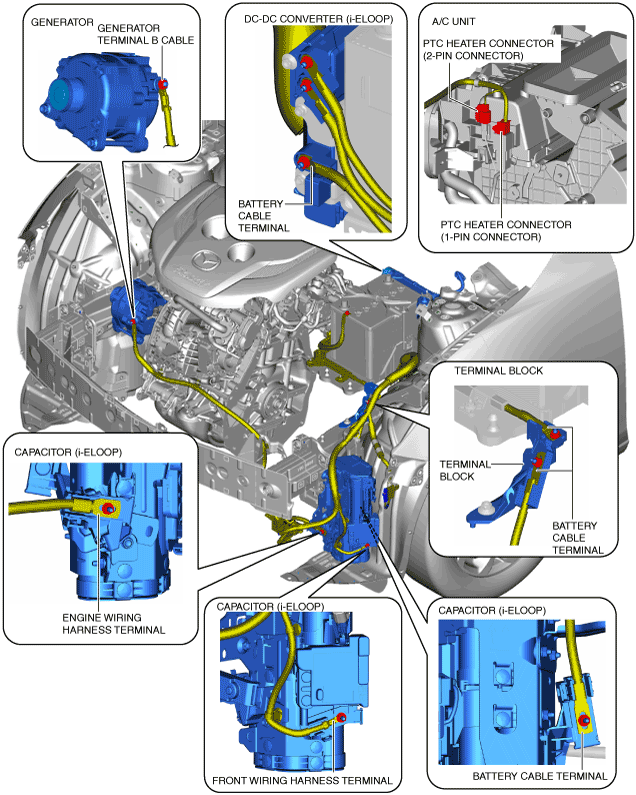 GENERATOR
GENERATOR TERMINAL B CABLE

DC-DC CONVERTER (i-ELOOP)
BATTERY CABLE TERMINAL

A/C UNIT
PTC HEATER CONNECTOR (2-PIN CONNECTOR)
PTC HEATER CONNECTOR (1-PIN CONNECTOR)

TERMINAL BLOCK
TERMINAL BLOCK
BATTERY CABLE TERMINAL

CAPACITOR (i-ELOOP)
ENGINE WIRING HARNESS TERMINAL

CAPACITOR (i-ELOOP)
FRONT WIRING HARNESS TERMINAL

CAPACITOR (i-ELOOP)
BATTERY CABLE TERMINAL