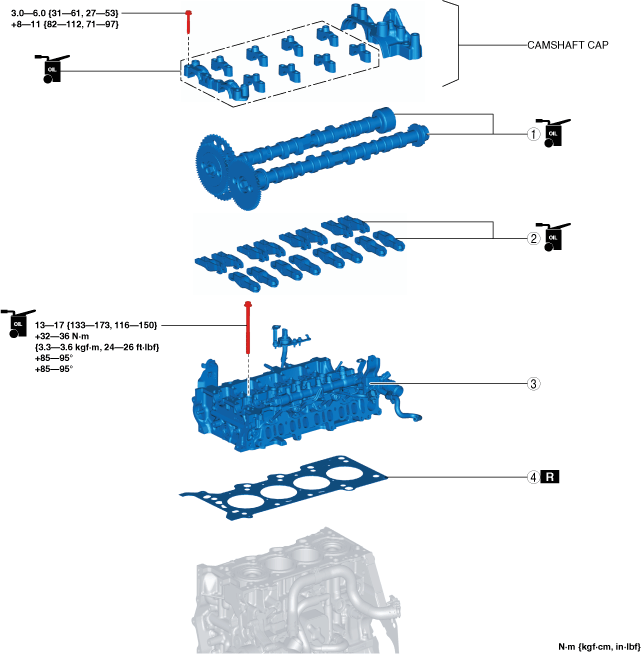 3.0—6.0 {31—61, 27—53}
+8—11 {82—112, 71—97}

OIL

CAMSHAFT CAP

1 OIL

2 OIL

OIL

13—17 {133—173, 116—150}
+32—36 N·m
{3.3—3.6 kgf·m, 24—26 ft·lbf}
+85—95°
+85—95°

3

4 R

N·m {kgf·cm, in·lbf}