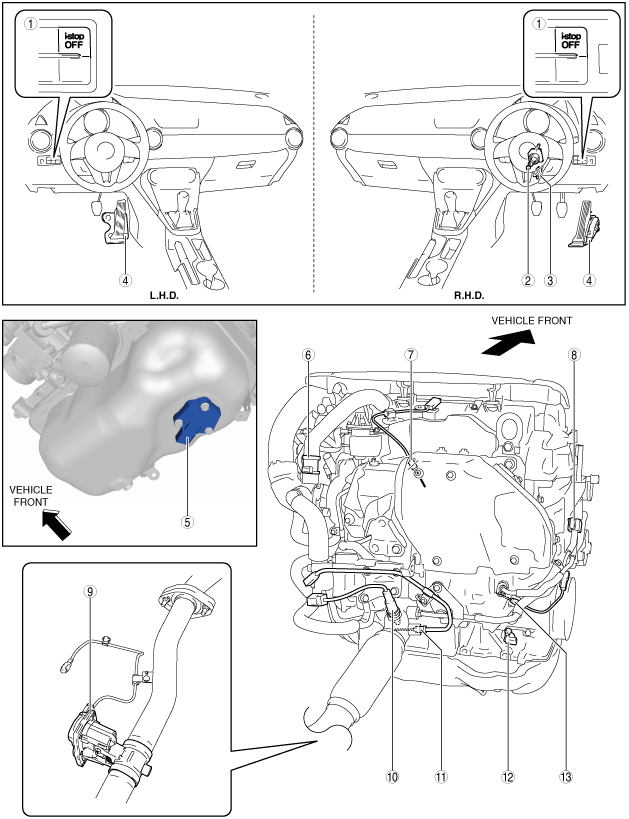 ①
i-stop OFF
④
L.H.D.

①
i-stop OFF
②
③
④
R.H.D.

VEHICLE FRONT
⑤

VEHICLE FRONT
⑥
⑦
⑧

⑨

⑩
⑪
⑫
⑬