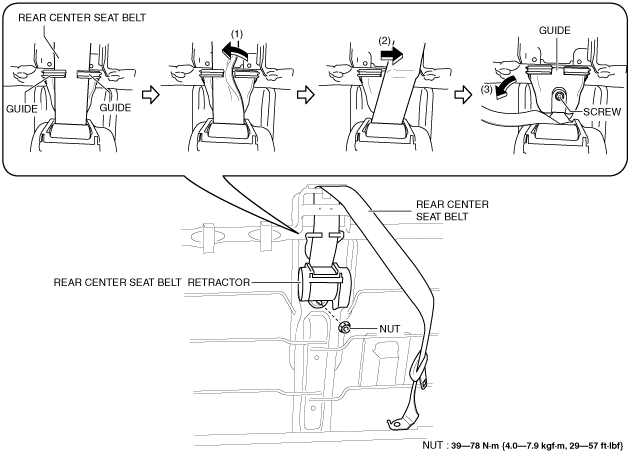 REAR CENTER SEAT BELT

GUIDE

GUIDE

(1)

(2)

GUIDE

(3)

SCREW

REAR CENTER SEAT BELT

REAR CENTER SEAT BELT RETRACTOR

NUT

NUT : 39—78 N·m {4.0—7.9 kgf·m, 29—57 ft·lbf}