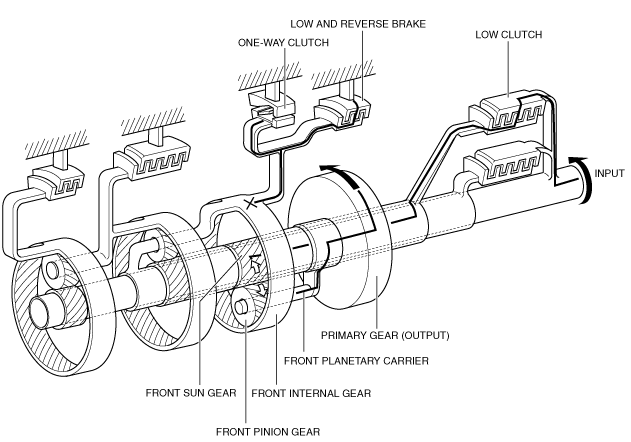 LOW AND REVERSE BRAKE
ONE-WAY CLUTCH
LOW CLUTCH
INPUT
PRIMARY GEAR (OUTPUT)
FRONT PLANETARY CARRIER
FRONT SUN GEAR
FRONT INTERNAL GEAR
FRONT PINION GEAR