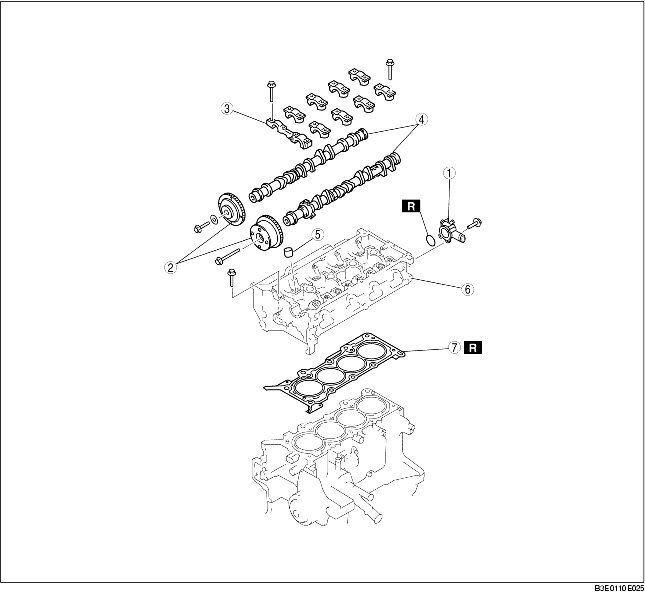 3
4
1
R
2
5
6
7
R
B3E0110E025