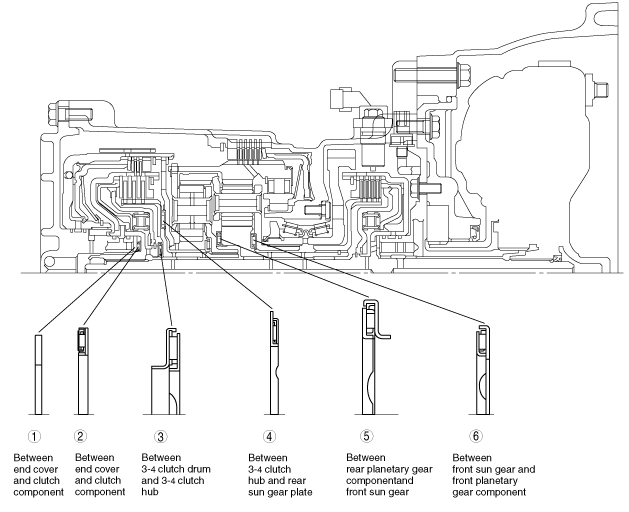 ①
Between end cover and clutch component

②
Between end cover and clutch component

③
Between 3-4 clutch drum and 3-4 clutch hub

④
Between 3-4 clutch hub and rear sun gear plate

⑤
Between rear planetary gear componentand front sun gear

⑥
Between front sun gear and front planetary gear component