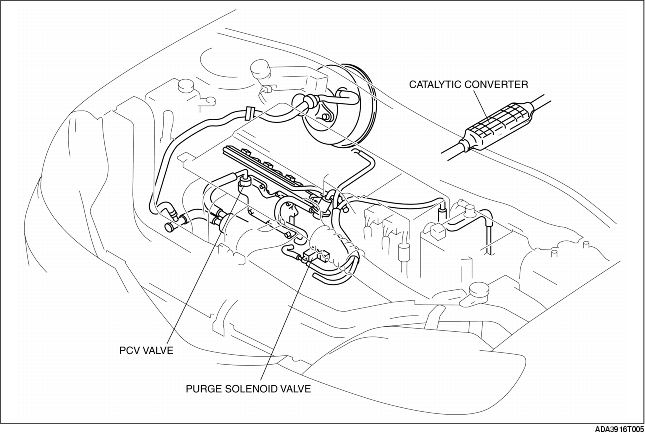 CATALYTIC CONVERTER

PCV VALVE

PURGE SOLENOID VALVE

ADA3916T005