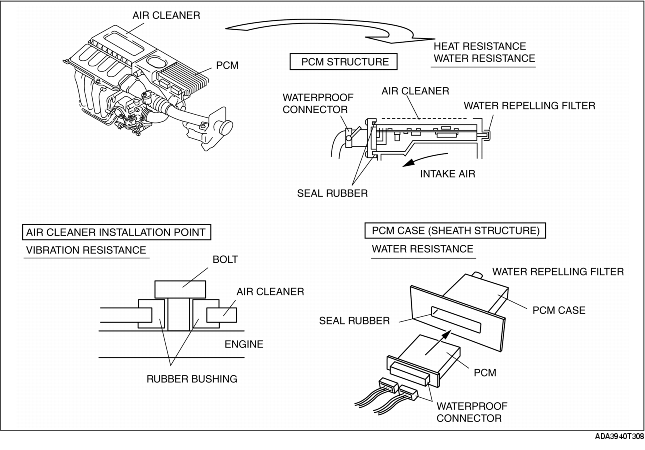 AIR CLEANER

PCM

HEAT RESISTANCE
WATER RESISTANCE

PCM STRUCTURE

WATERPROOF CONNECTOR

AIR CLEANER

WATER REPELLING FILTER

INTAKE AIR

SEAL RUBBER

AIR CLEANER INSTALLATION POINT

VIBRATION RESISTANCE

BOLT

AIR CLEANER

ENGINE

RUBBER BUSHING

PCM CASE (SHEATH STRUCTURE)

WATER RESISTANCE

WATER REPELLING FILTER

PCM CASE

SEAL RUBBER

PCM

WATERPROOF CONNECTOR

ADA3940T308