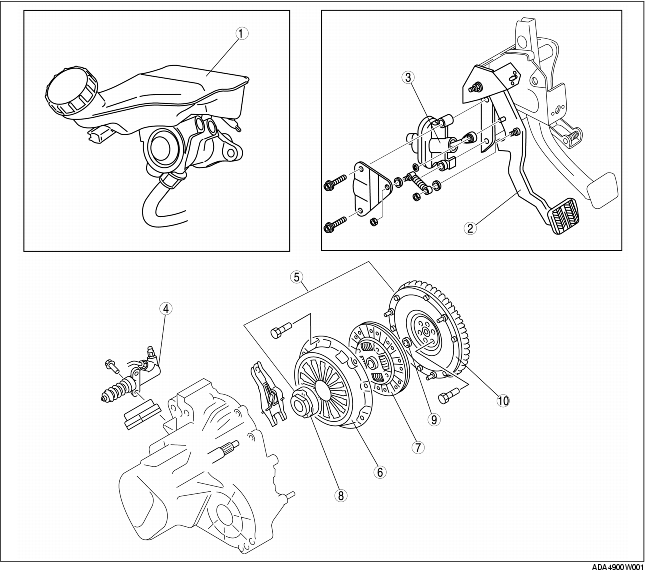 1
3
2
5
4
10
9
7
6
8
ADA4900W001