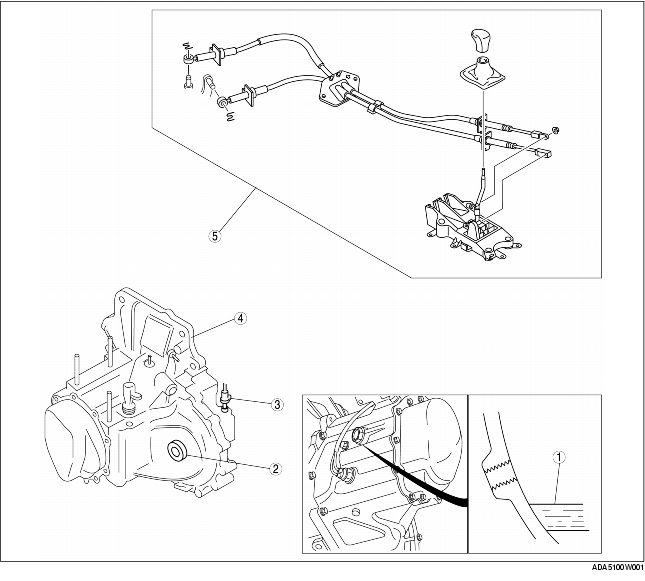 5

4

3

2

1

ADA5100W001