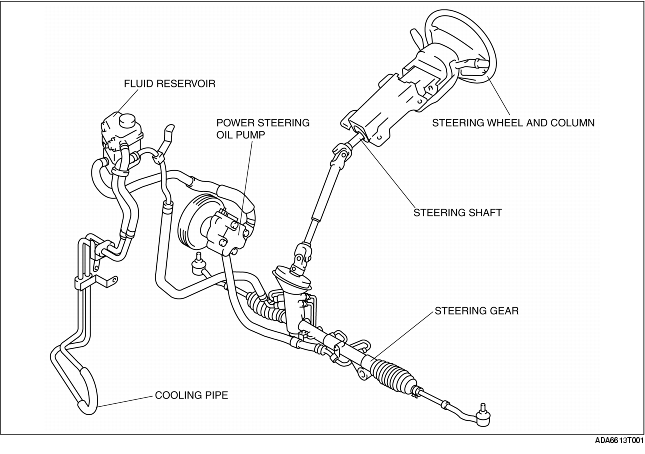 FLUID RESERVOIR

POWER STEERING OIL PUMP

STEERING WHEEL AND COLUMN

STEERING SHAFT

STEERING GEAR

COOLING PIPE

ADA6613T001