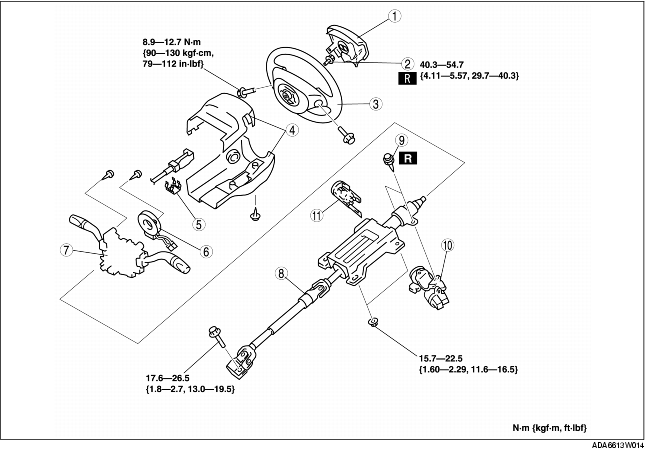 1

8.9—12.7 N·m {90—130 kgf·cm, 79—112 in·lbf}

2

40.3—54.7

R

{4.11—5.57, 29.7—40.3}

3

4

9

R

5

11

6

7

10

8

15.7—22.5 {1.60—2.29, 11.6—16.5}

17.6—26.5 {1.8—2.7, 13.0—19.5}

N·m {kgf·m, ft·lbf}

ADA6613W014