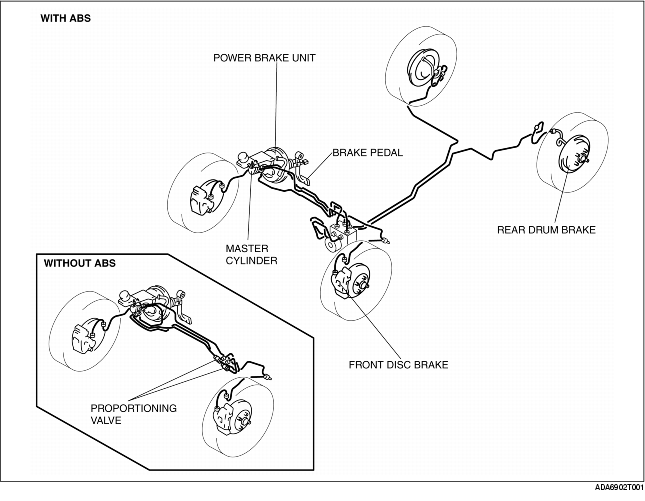 WITH ABS

POWER BRAKE UNIT

BRAKE PEDAL

MASTER CYLINDER

REAR DRUM BRAKE

FRONT DISC BRAKE

WITHOUT ABS

PROPORTIONING VALVE

ADA6902T001