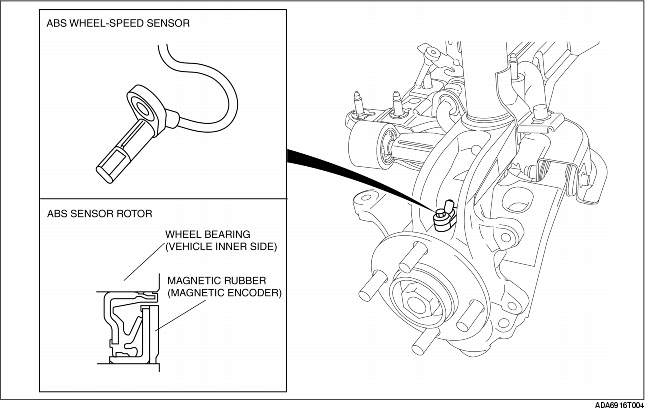 ABS WHEEL-SPEED SENSOR

ABS SENSOR ROTOR

WHEEL BEARING
(VEHICLE INNER SIDE)

MAGNETIC RUBBER
(MAGNETIC ENCODER)

ADA6916T004