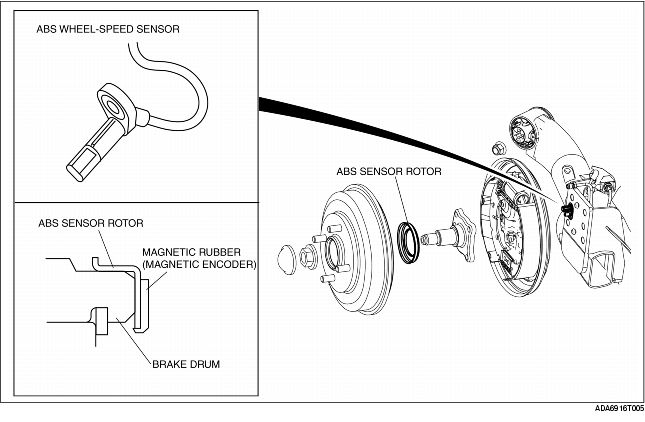 ABS WHEEL-SPEED SENSOR

ABS SENSOR ROTOR

MAGNETIC RUBBER (MAGNETIC ENCODER)

BRAKE DRUM

ABS SENSOR ROTOR

ADA6916T005