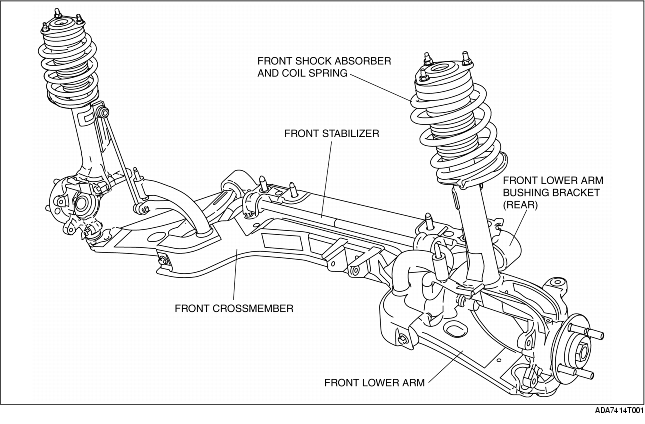 FRONT SHOCK ABSORBER AND COIL SPRING

FRONT STABILIZER

FRONT LOWER ARM BUSHING BRACKET (REAR)

FRONT CROSSMEMBER

FRONT LOWER ARM

ADA7414T001