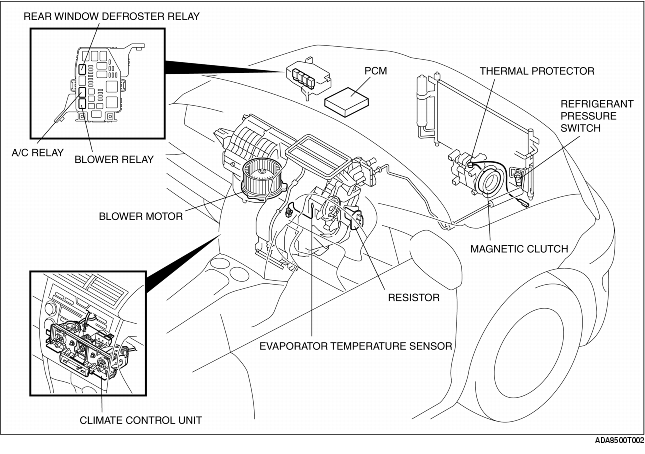 REAR WINDOW DEFROSTER RELAY

PCM

THERMAL PROTECTOR

REFRIGERANT PRESSURE SWITCH

A/C RELAY

BLOWER RELAY

BLOWER MOTOR

MAGNETIC CLUTCH

RESISTOR

EVAPORATOR TEMPERATURE SENSOR

CLIMATE CONTROL UNIT

ADA8500T002