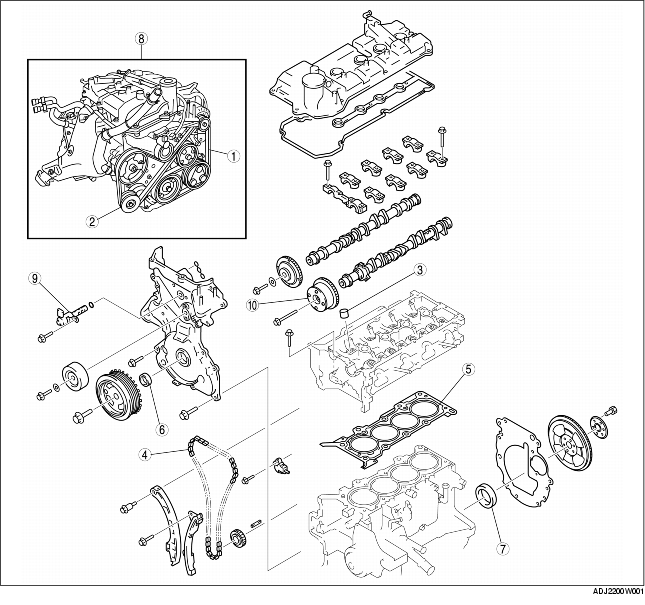 8
1
2
9
10
3
5
6
4
7
ADJ2200W001