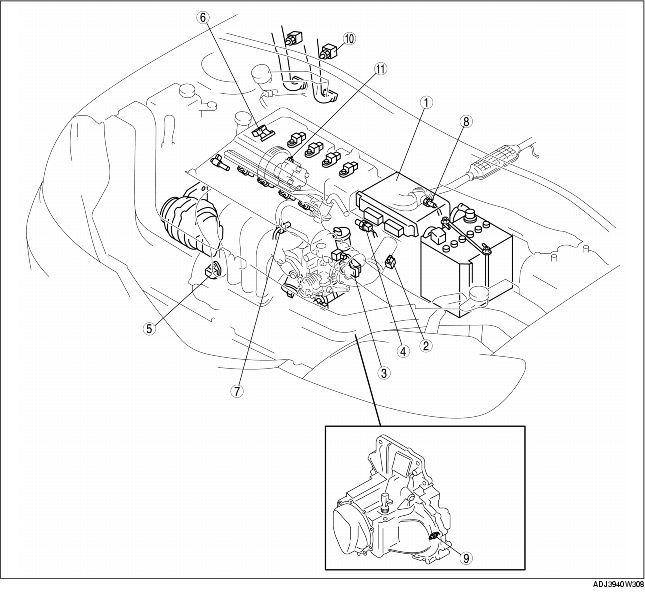 6
10
11
1
8
5
7
3
4
2
9
ADJ3940W308