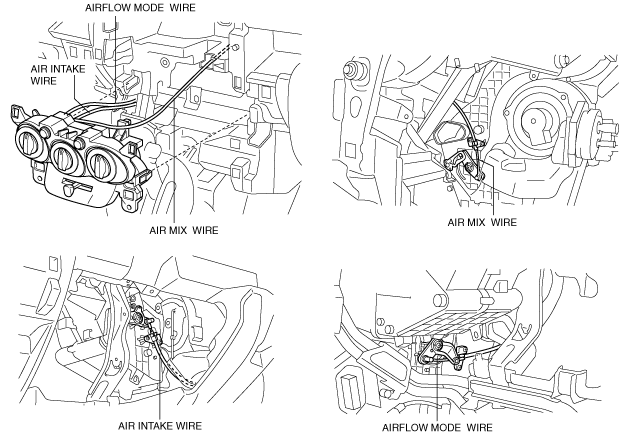 AIRFLOW MODE WIRE

AIR INTAKE WIRE

AIR MIX WIRE

AIR MIX WIRE

AIR INTAKE WIRE

AIRFLOW MODE WIRE