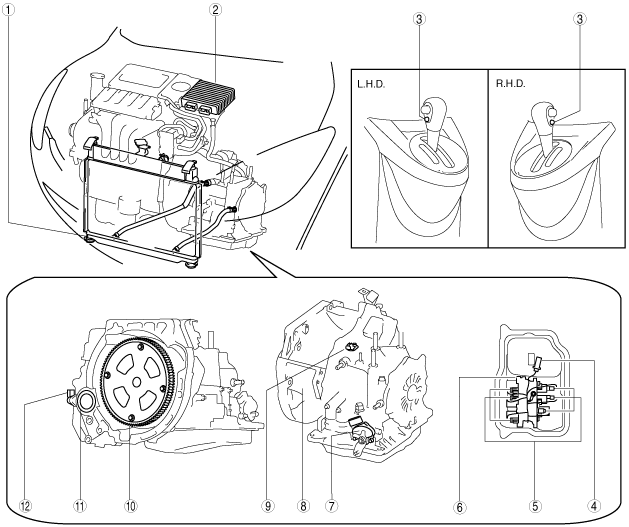 1
2
3
3
L.H.D.
R.H.D.
12
11
10
9
8
7
6
5
4