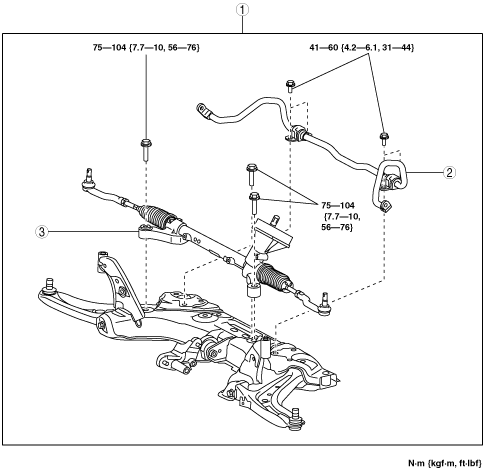 1

75—104 {7.7—10, 56—76}

41—60 {4.2—6.1, 31—44}

2

75—104 {7.7—10, 56—76}

3

N·m {kgf·m, ft·lbf}