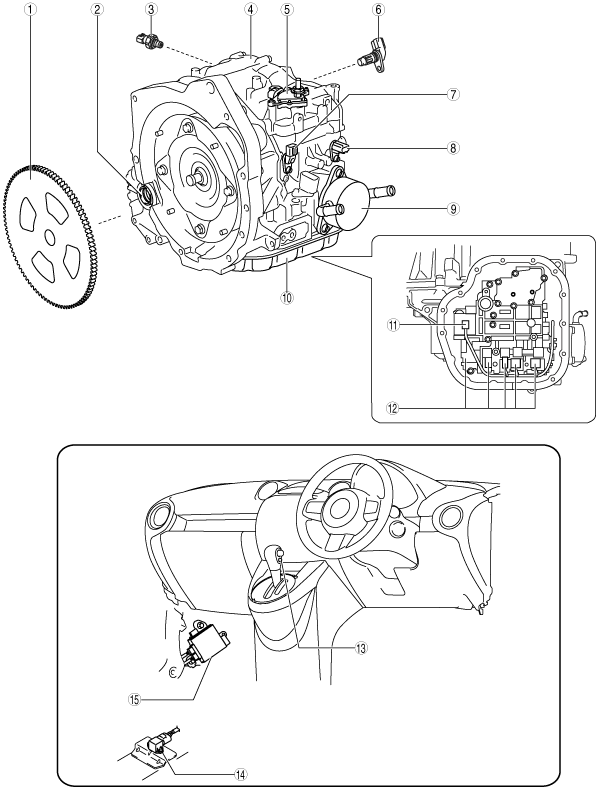 1
2
3
4
5
6
7
8
9
10
11
12
13
15
14