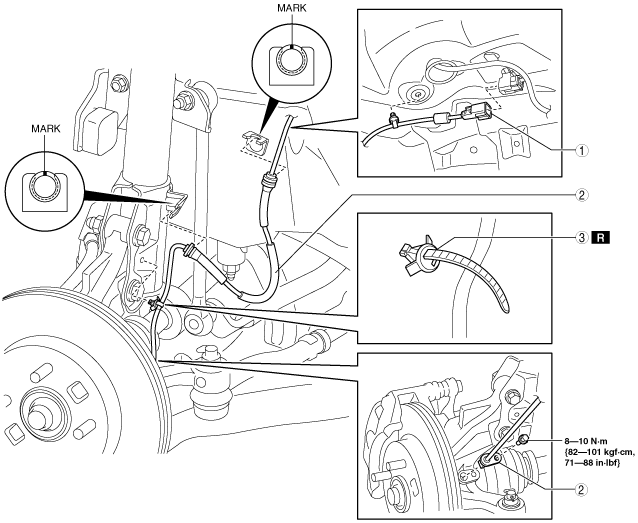 MARK

MARK

1

2

3 R

8—10 N·m {82—101 kgf·cm, 71—88 in·lbf}

2