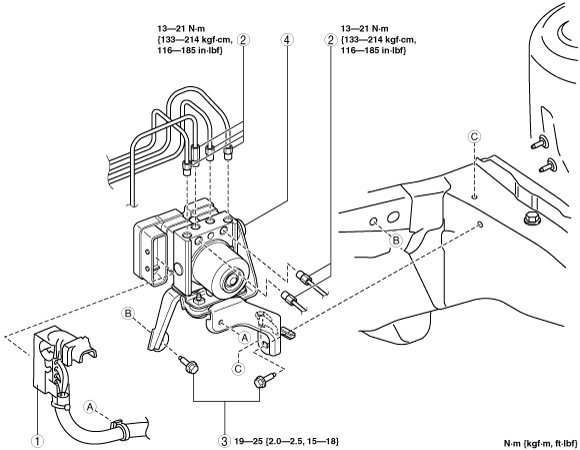 13—21 N·m {133—214 kgf·cm, 116—185 in·lbf}

2

4

2

13—21 N·m {133—214 kgf·cm, 116—185 in·lbf}

C

B

B

A

C

A

1

3

19—25 {2.0—2.5, 15—18}

N·m {kgf·m, ft·lbf}