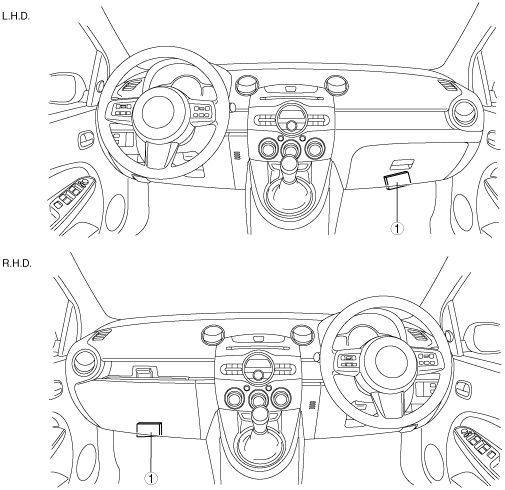 L.H.D.

1

R.H.D.

1