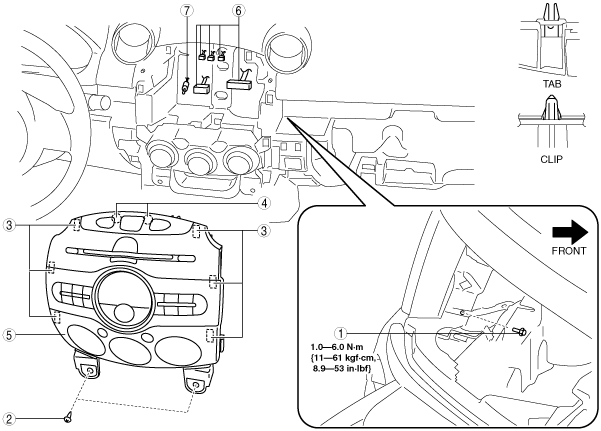 7
6
TAB
CLIP
4
3
3
FRONT
5
1
1.0—6.0 N·m
{11—61 kgf·cm,
8.9—53 in·lbf}
2