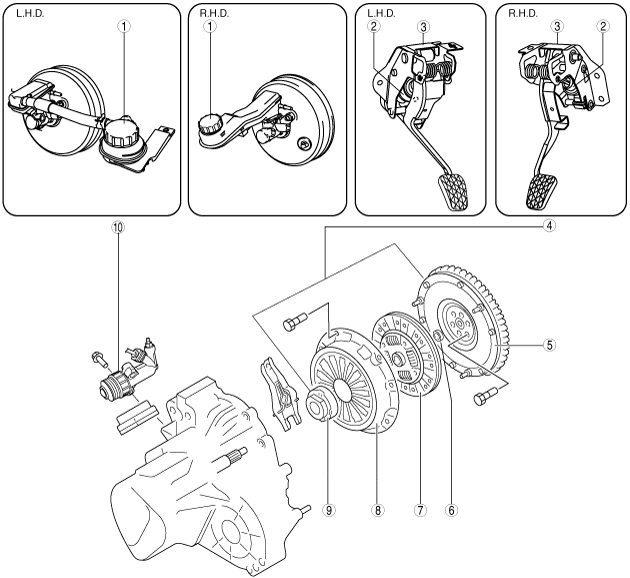 L.H.D.
1

R.H.D.
1

L.H.D.
2 3

R.H.D.
3 2

10

4

5

9 8 7 6